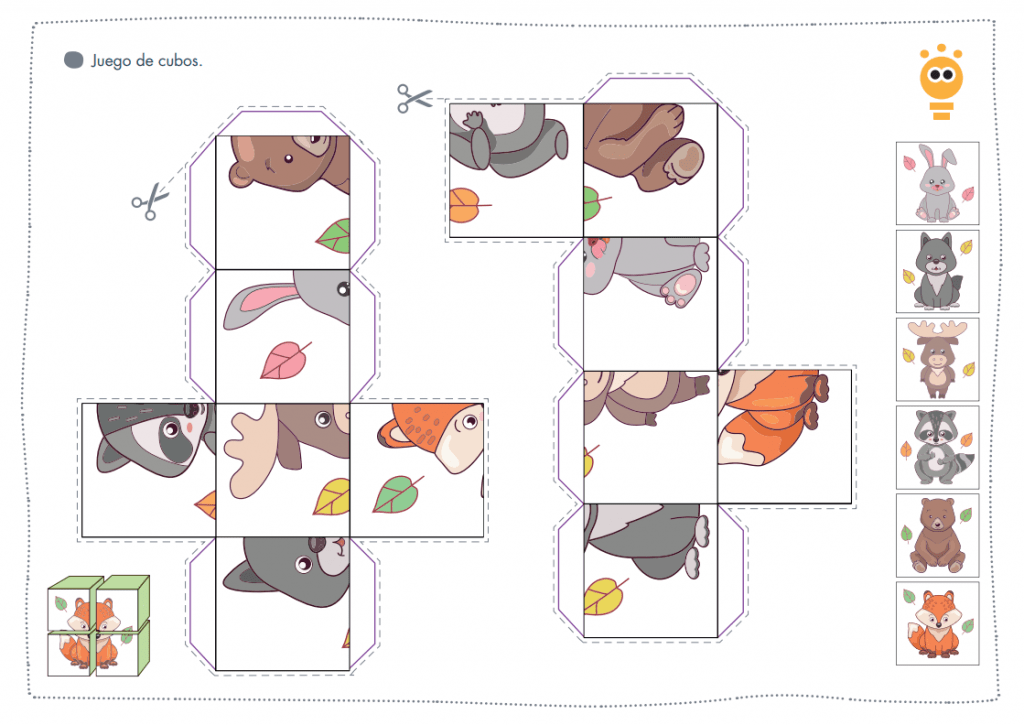 Juego de cubos.